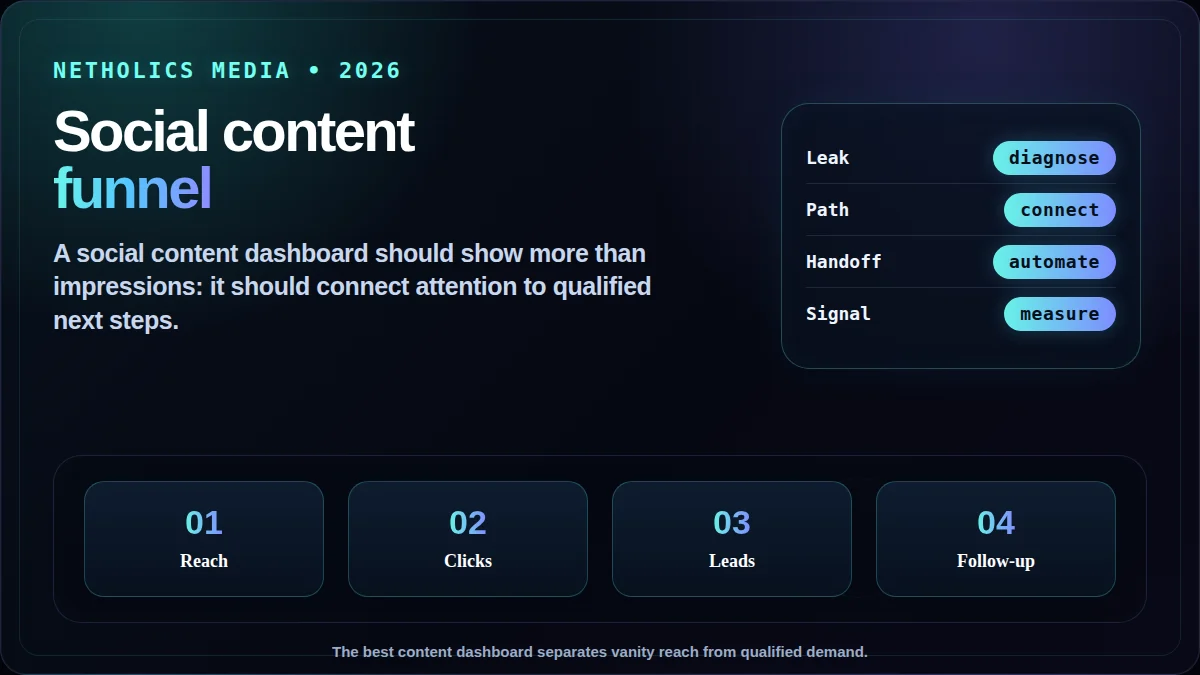 NETHOLICS MEDIA • 2026

Social content
funnel

A social content dashboard should show more than impressions: it should connect attention to qualified next steps.

Leak diagnose
Path connect
Handoff automate
Signal measure

01
Reach

02
Clicks

03
Leads

04
Follow-up

The best content dashboard separates vanity reach from qualified demand.